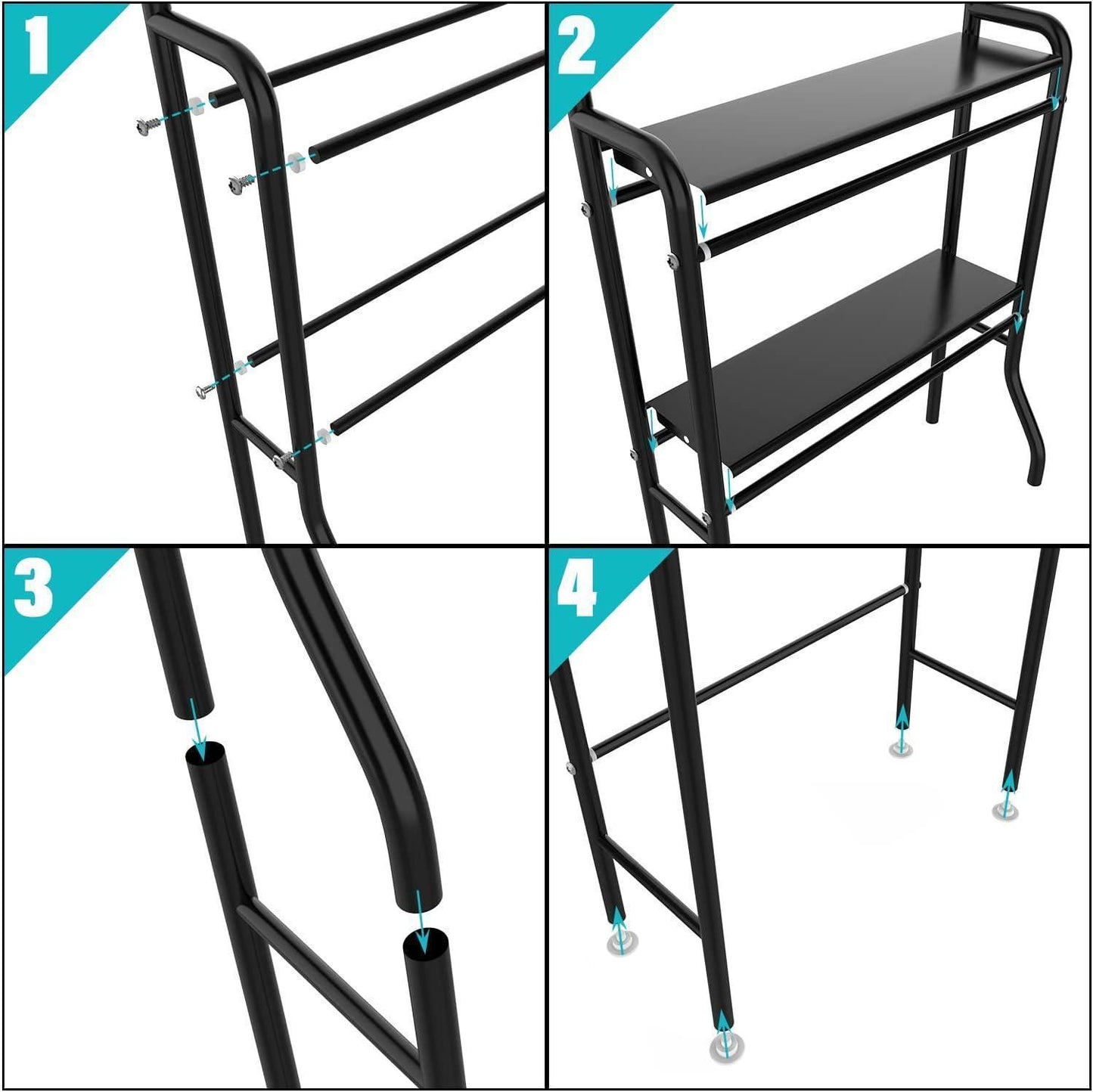 1

2

3

4