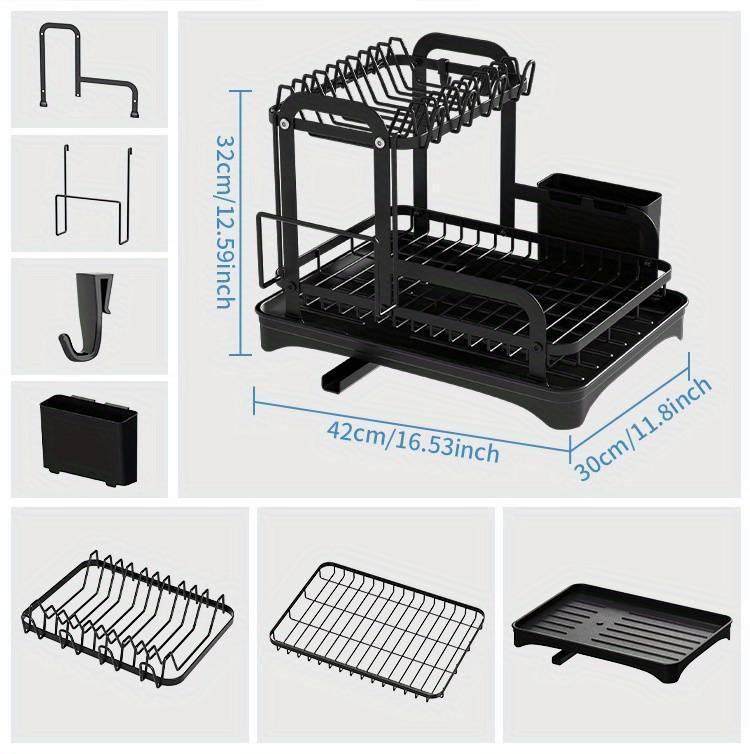 32cm/12.59inch

42cm/16.53inch

30cm/11.8inch