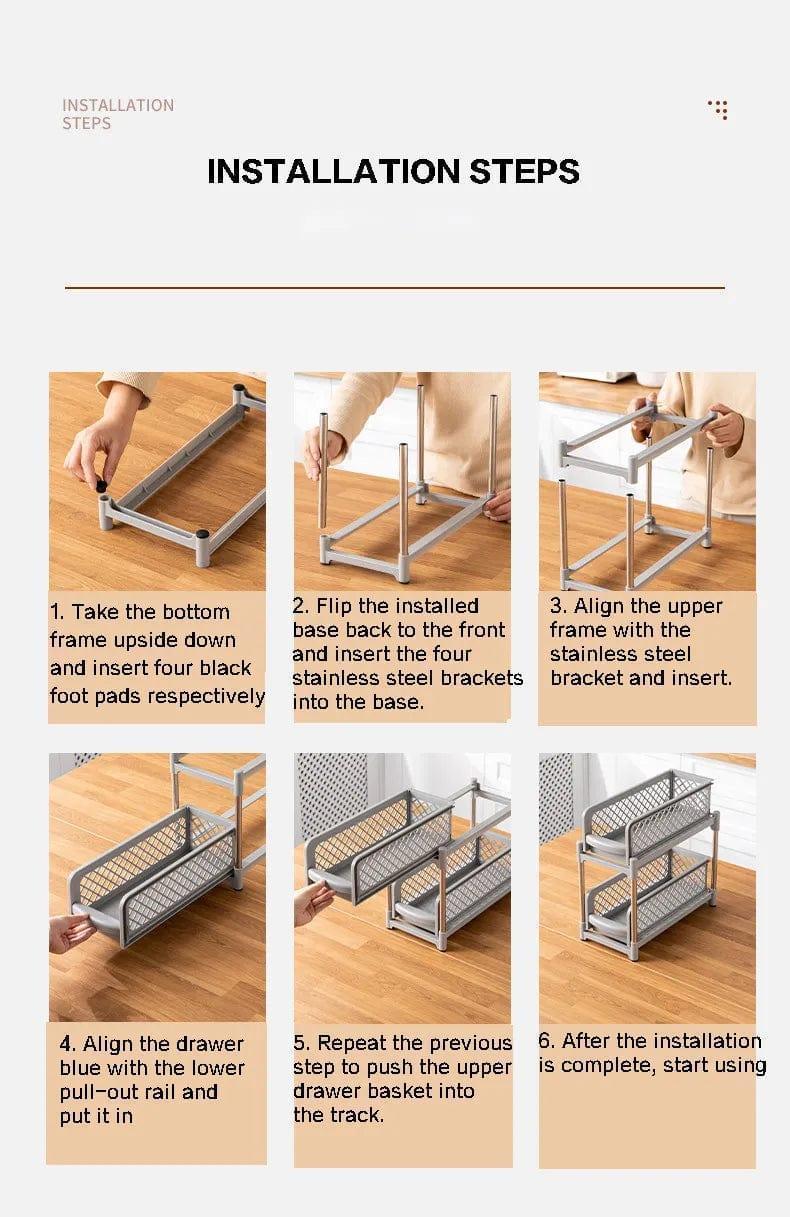 INSTALLATION STEPS

INSTALLATION STEPS

1. Take the bottom frame upside down and insert four black foot pads respectively

2. Flip the installed base back to the front and insert the four stainless steel brackets into the base.

3. Align the upper frame with the stainless steel bracket and insert.

4. Align the drawer blue with the lower pull-out rail and put it in

5. Repeat the previous step to push the upper drawer basket into the track.

6. After the installation is complete, start using