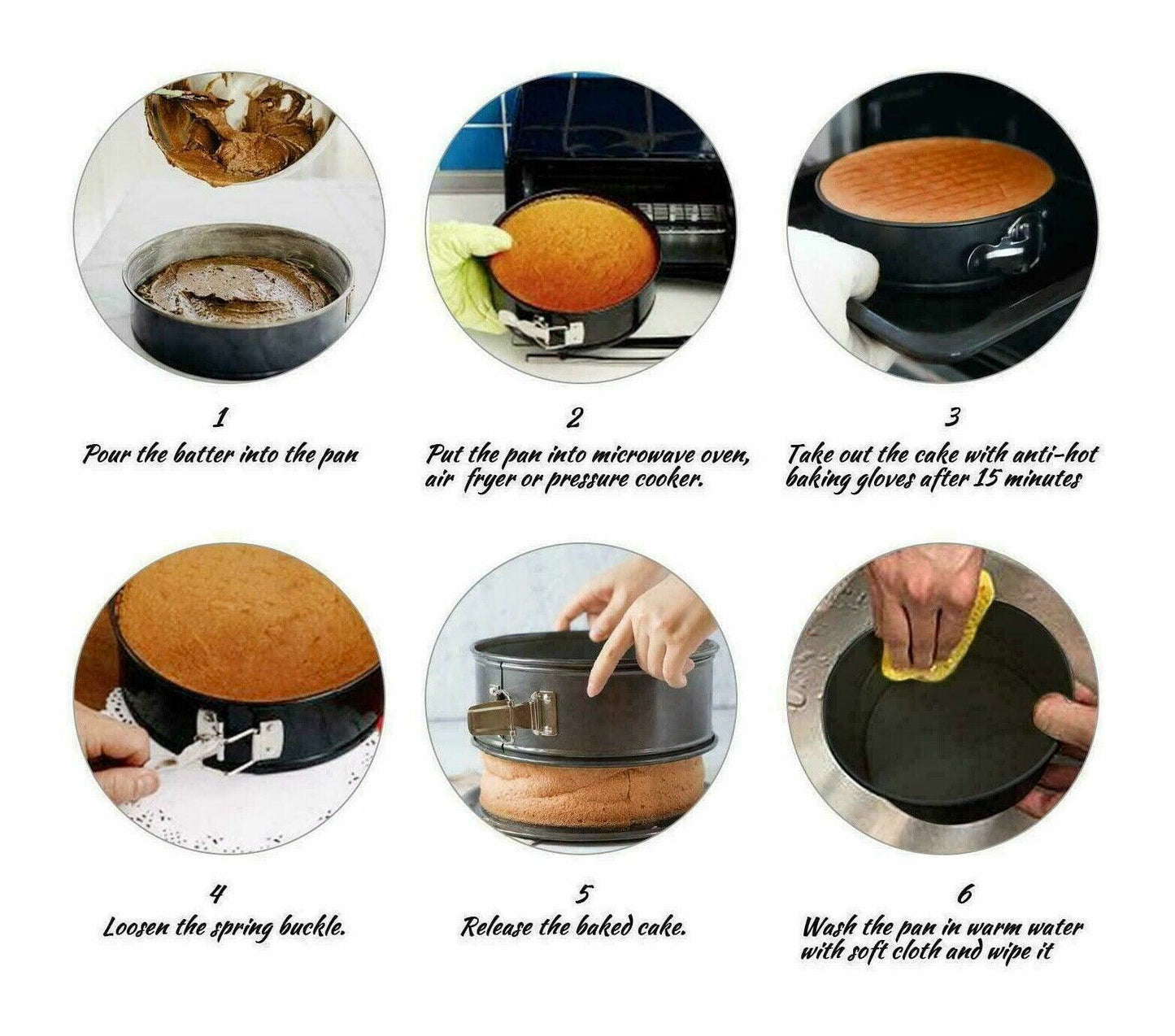 1
Pour the batter into the pan

2
Put the pan into microwave oven, air fryer or pressure cooker.

3
Take out the cake with anti-hot baking gloves after 15 minutes

4
Loosen the spring buckle.

5
Release the baked cake.

6
Wash the pan in warm water with soft cloth and wipe it