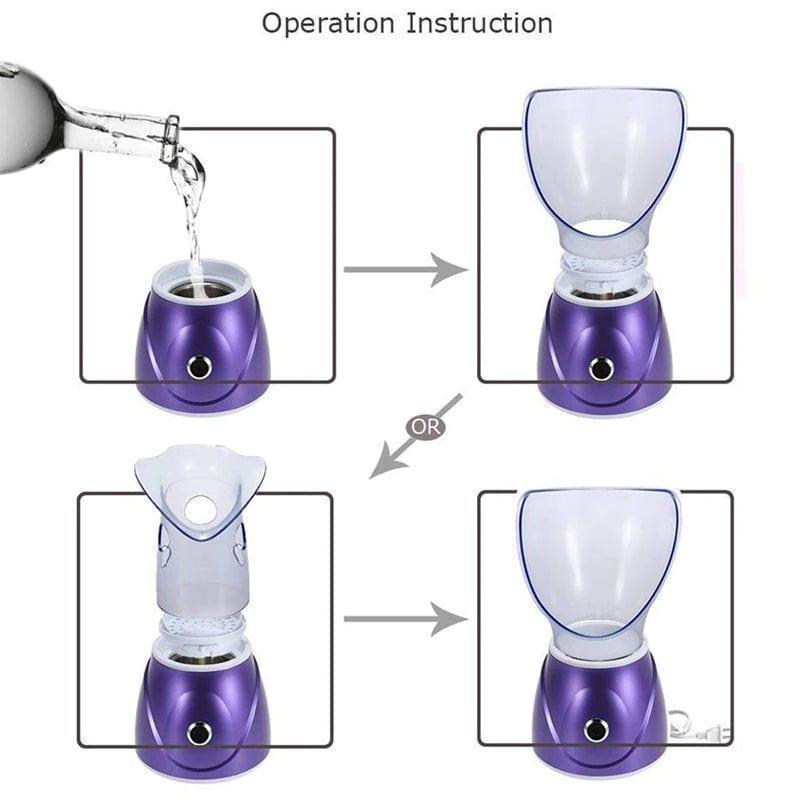 Operation Instruction

OR