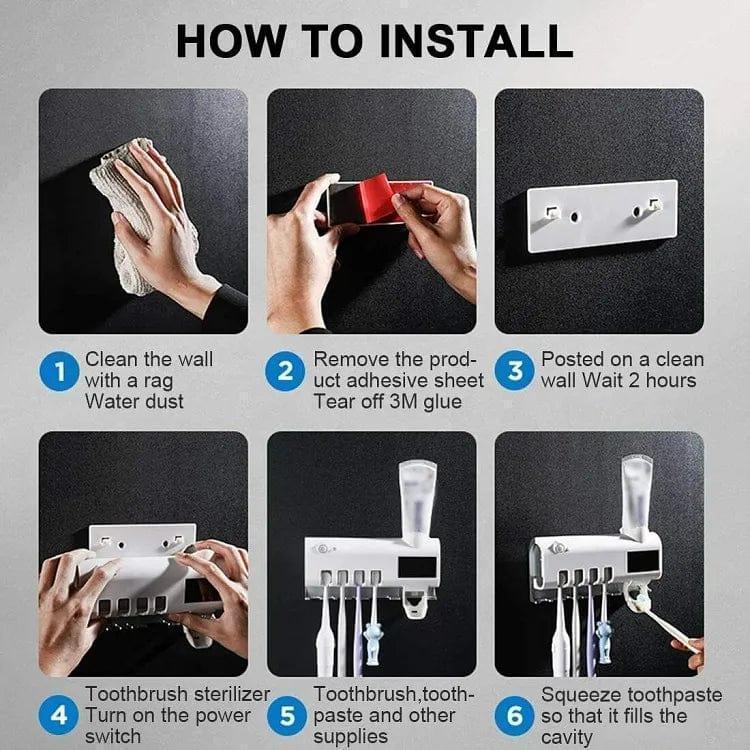 HOW TO INSTALL

1 Clean the wall with a rag Water dust

2 Remove the product adhesive sheet Tear off 3M glue

3 Posted on a clean wall Wait 2 hours

4 Toothbrush sterilizer Turn on the power switch

5 Toothbrush,toothpaste and other supplies

6 Squeeze toothpaste so that it fills the cavity