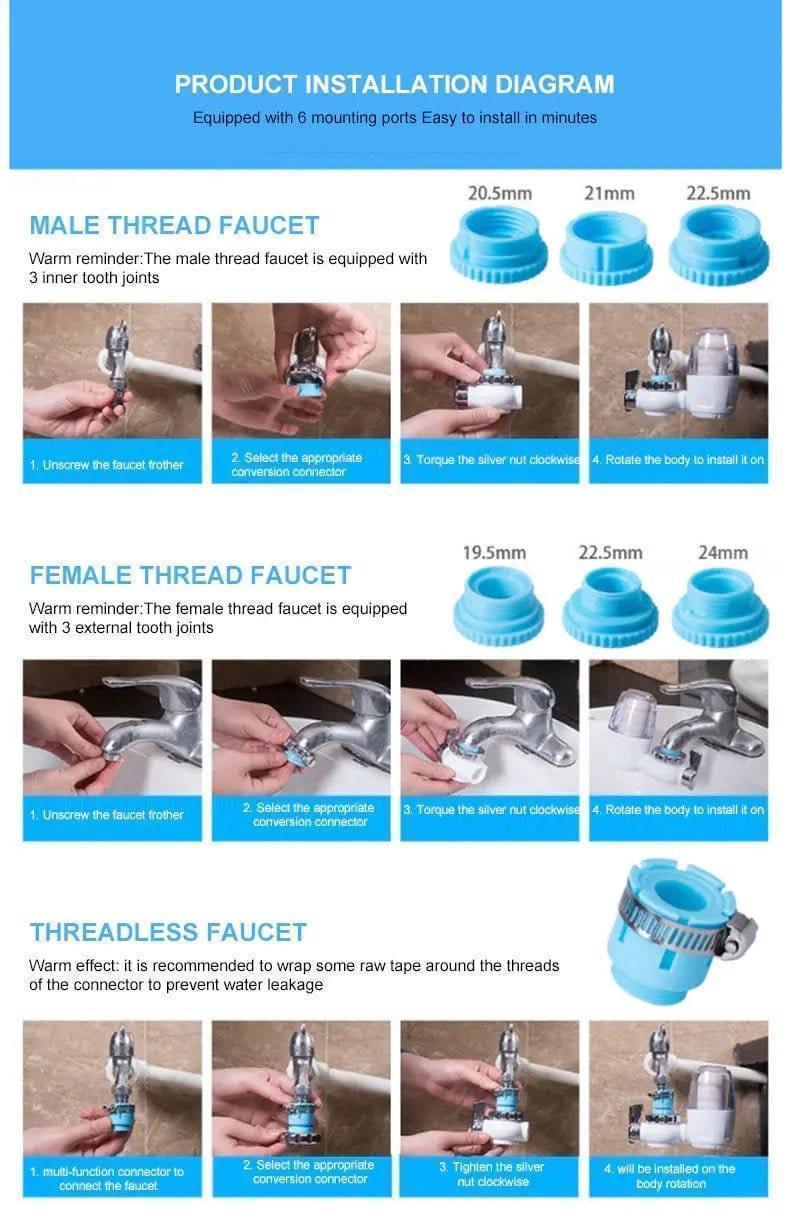 PRODUCT INSTALLATION DIAGRAM

Equipped with 6 mounting ports Easy to install in minutes

MALE THREAD FAUCET

Warm reminder:The male thread faucet is equipped with 3 inner tooth joints

20.5mm 21mm 22.5mm

1. Unscrew the faucet frother

2. Select the appropriate conversion connector

3. Torque the silver nut clockwise

4. Rotate the body to install it on

FEMALE THREAD FAUCET

Warm reminder:The female thread faucet is equipped with 3 external tooth joints

19.5mm 22.5mm 24mm

1. Unscrew the faucet frother

2. Select the appropriate conversion connector

3. Torque the silver nut clockwise

4. Rotate the body to install it on

THREADLESS FAUCET

Warm effect: it is recommended to wrap some raw tape around the threads of the connector to prevent water leakage

1. multi-function connector to connect the faucet

2. Select the appropriate conversion connector

3. Tighten the silver nut clockwise

4. will be installed on the body rotation