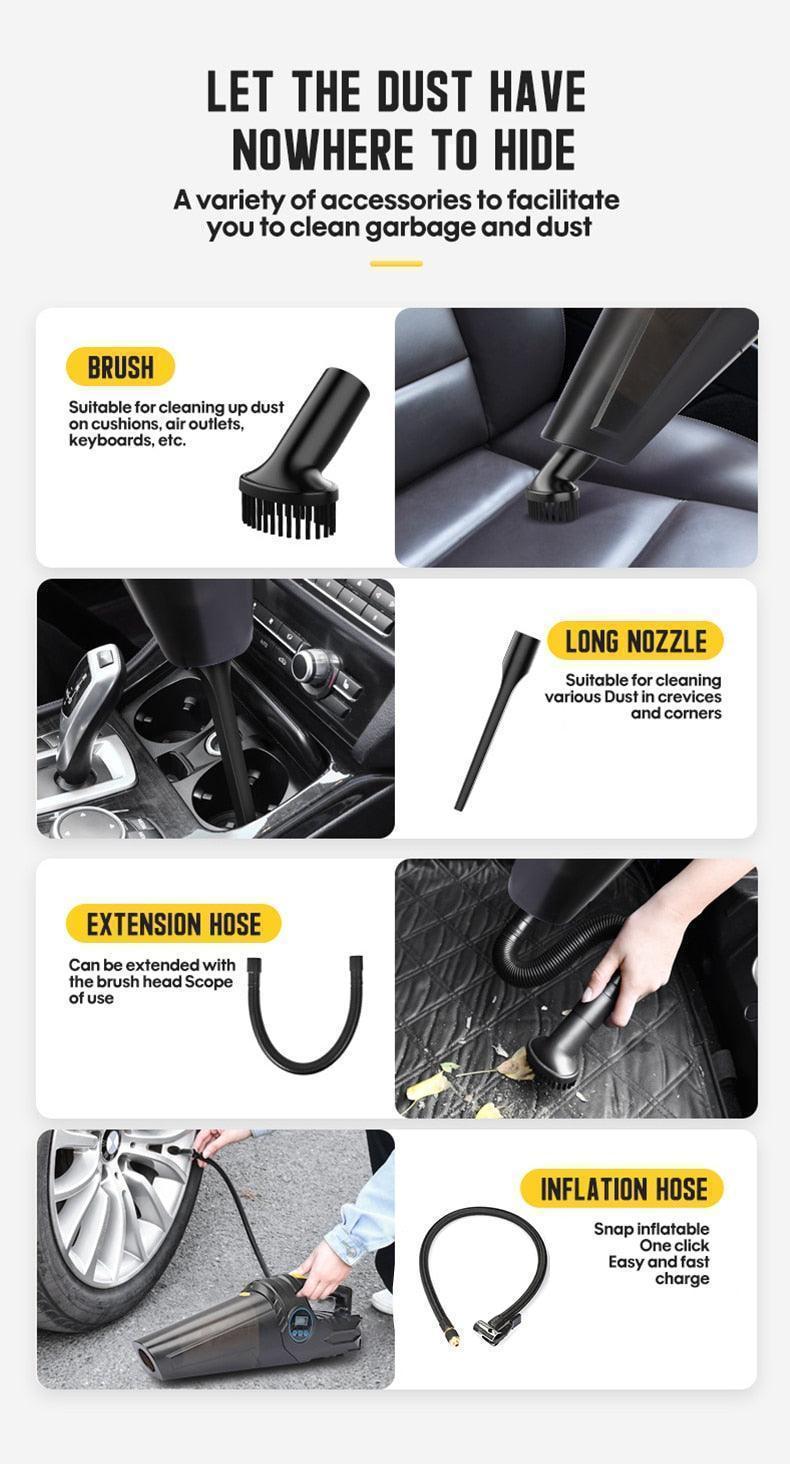 LET THE DUST HAVE NOWHERE TO HIDE

A variety of accessories to facilitate you to clean garbage and dust

BRUSH

Suitable for cleaning up dust on cushions, air outlets, keyboards, etc.

LONG NOZZLE

Suitable for cleaning various Dust in crevices and corners

EXTENSION HOSE

Can be extended with the brush head Scope of use

INFLATION HOSE

Snap inflatable One click Easy and fast charge