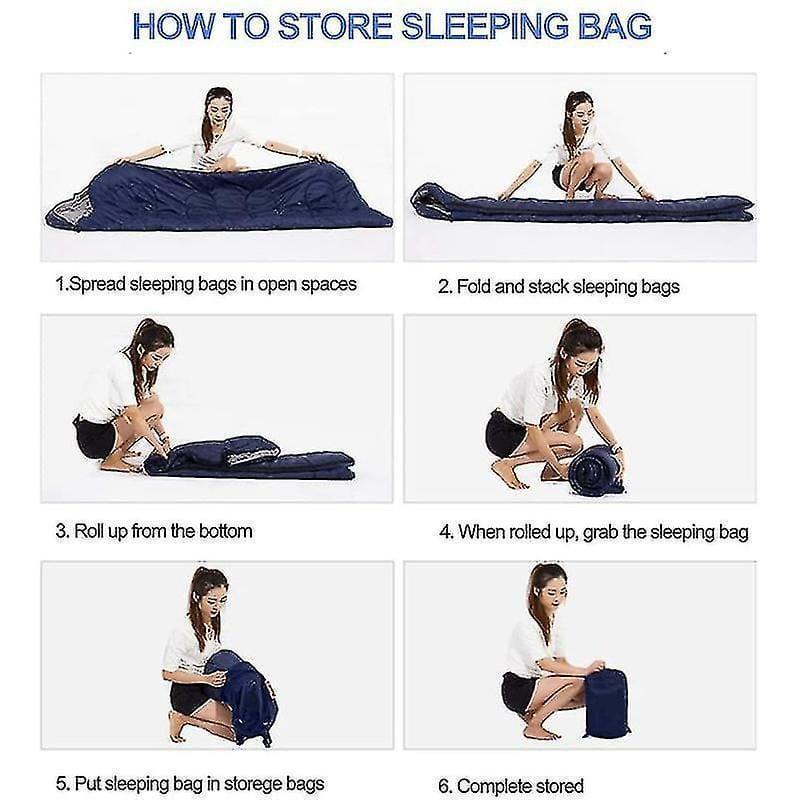 HOW TO STORE SLEEPING BAG

1.Spread sleeping bags in open spaces

2. Fold and stack sleeping bags

3. Roll up from the bottom

4. When rolled up, grab the sleeping bag

5. Put sleeping bag in storege bags

6. Complete stored