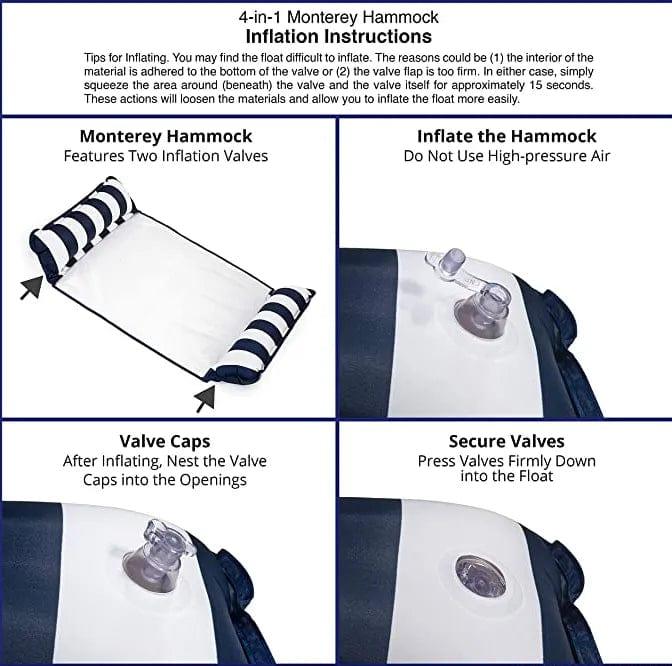 4-in-1 Monterey Hammock
Inflation Instructions

Tips for Inflating. You may find the float difficult to inflate. The reasons could be (1) the interior of the material is adhered to the bottom of the valve or (2) the valve flap is too firm. In either case, simply squeeze the area around (beneath) the valve and the valve itself for approximately 15 seconds. These actions will loosen the materials and allow you to inflate the float more easily.

Monterey Hammock
Features Two Inflation Valves

Inflate the Hammock
Do Not Use High-pressure Air

Valve Caps
After Inflating, Nest the Valve Caps into the Openings

Secure Valves
Press Valves Firmly Down into the Float