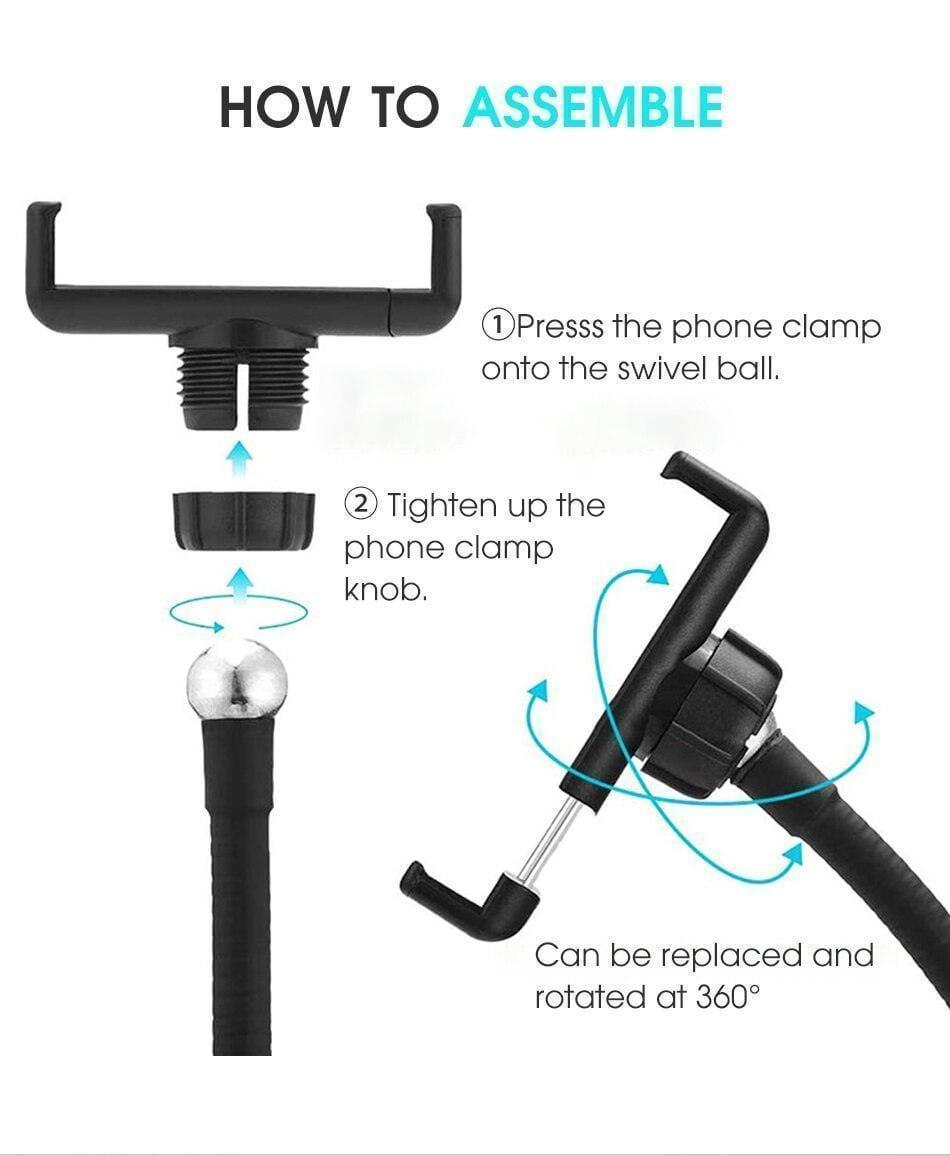 HOW TO ASSEMBLE

①Presss the phone clamp onto the swivel ball.

② Tighten up the phone clamp knob.

Can be replaced and rotated at 360°