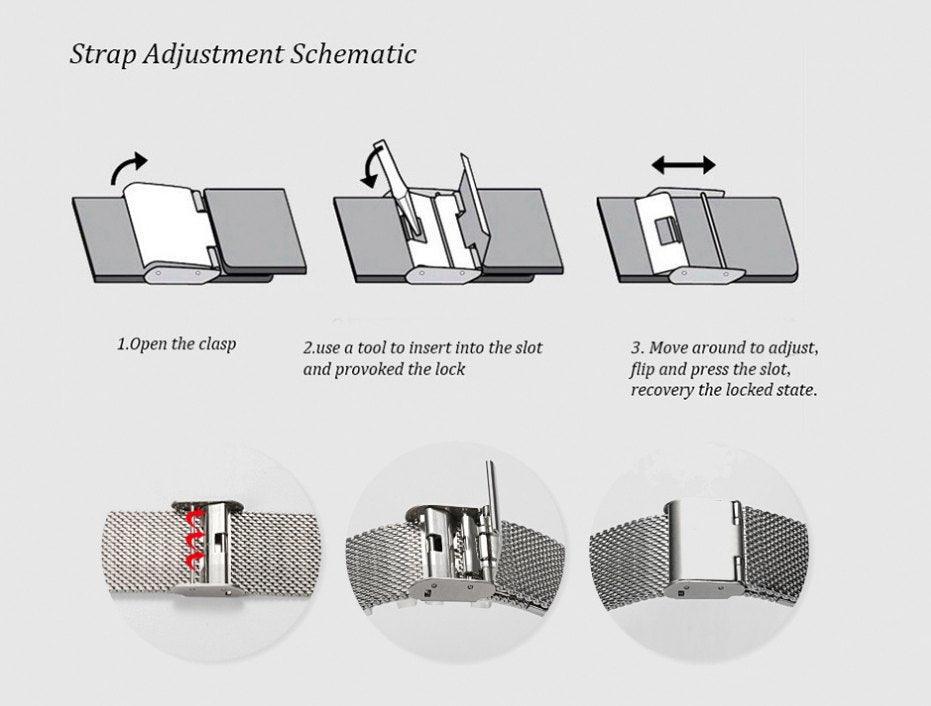 Strap Adjustment Schematic

1.Open the clasp

2.use a tool to insert into the slot and provoked the lock

3. Move around to adjust, flip and press the slot, recovery the locked state.